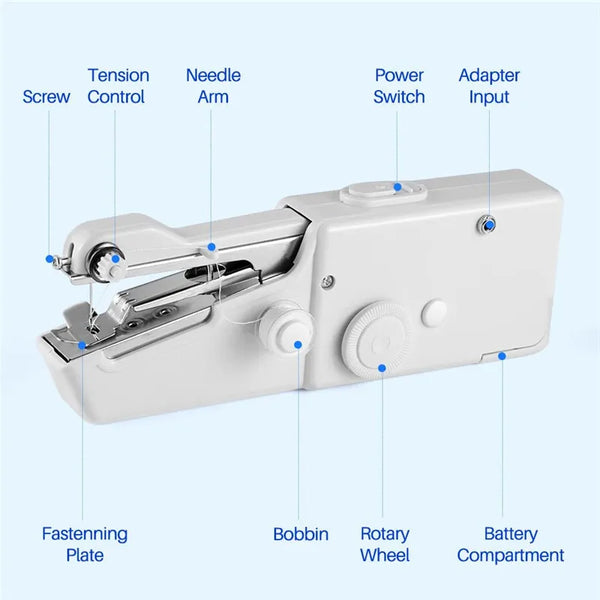 Screw

Tension Control

Needle Arm

Power Switch

Adapter Input

Fastenning Plate

Bobbin

Rotary Wheel

Battery Compartment