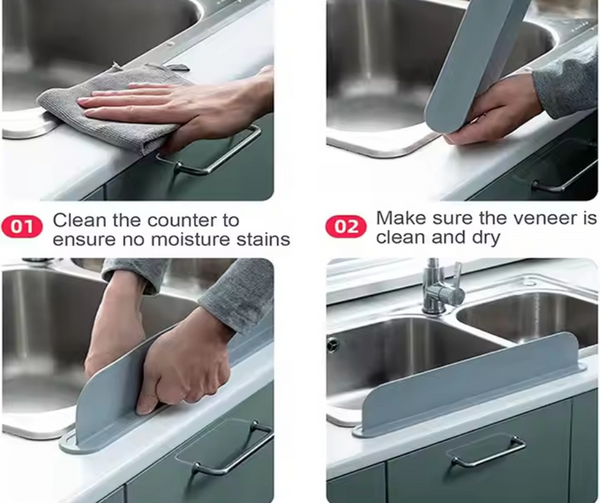 01 Clean the counter to ensure no moisture stains

02 Make sure the veneer is clean and dry