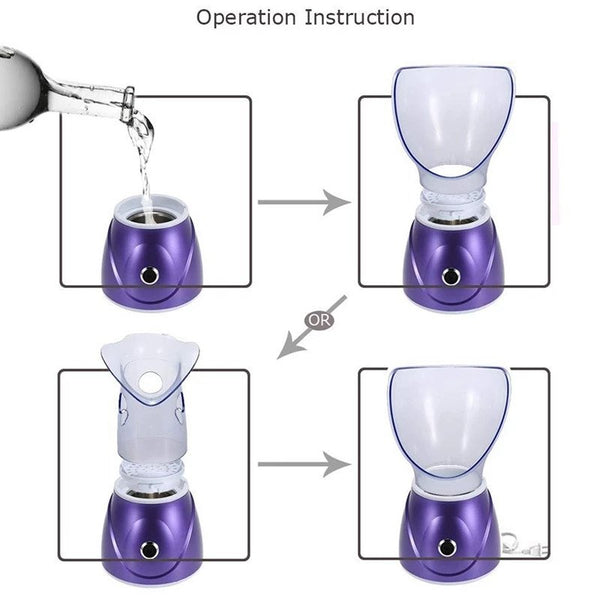 Operation Instruction

OR