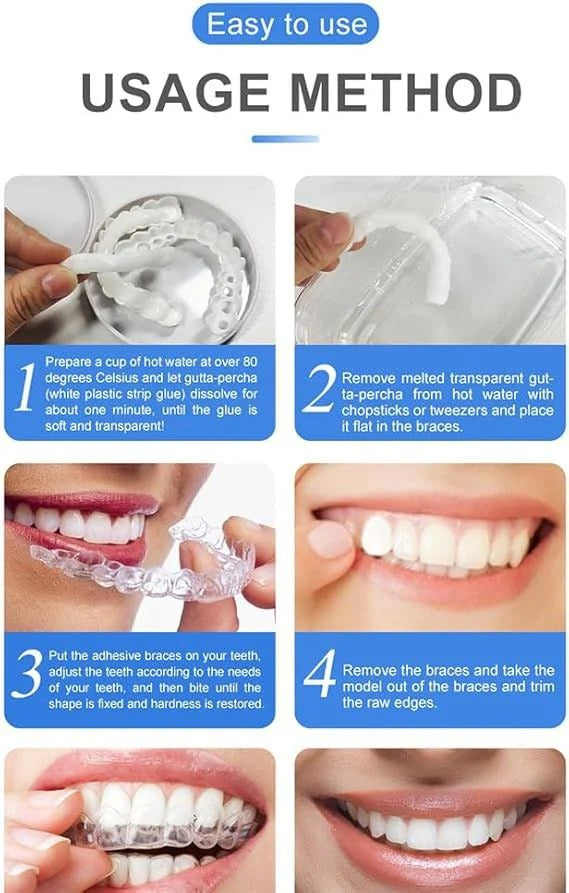 Easy to use

USAGE METHOD

1 Prepare a cup of hot water at over 80 degrees Celsius and let gutta-percha (white plastic strip glue) dissolve for about one minute, until the glue is soft and transparent!

2 Remove melted transparent gutta-percha from hot water with chopsticks or tweezers and place it flat in the braces.

3 Put the adhesive braces on your teeth, adjust the teeth according to the needs of your teeth, and then bite until the shape is fixed and hardness is restored.

4 Remove the braces and take the model out of the braces and trim the raw edges.