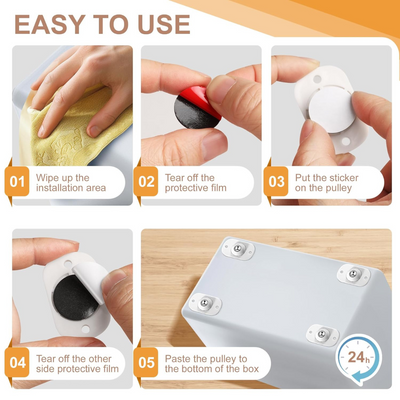 EASY TO USE

01 Wipe up the installation area

02 Tear off the protective film

03 Put the sticker on the pulley

04 Tear off the other side protective film

05 Paste the pulley to the bottom of the box

24h