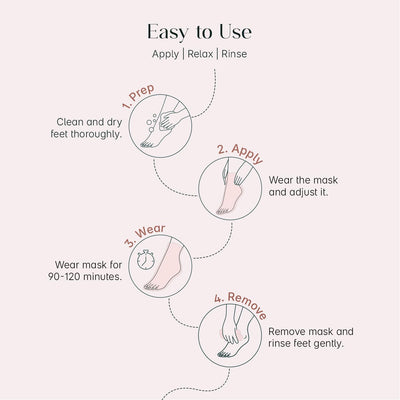 Easy to Use

Apply | Relax | Rinse

1. Prep

Clean and dry feet thoroughly.

2. Apply

Wear the mask and adjust it.

3. Wear

Wear mask for 90-120 minutes.

4. Remove

Remove mask and rinse feet gently.