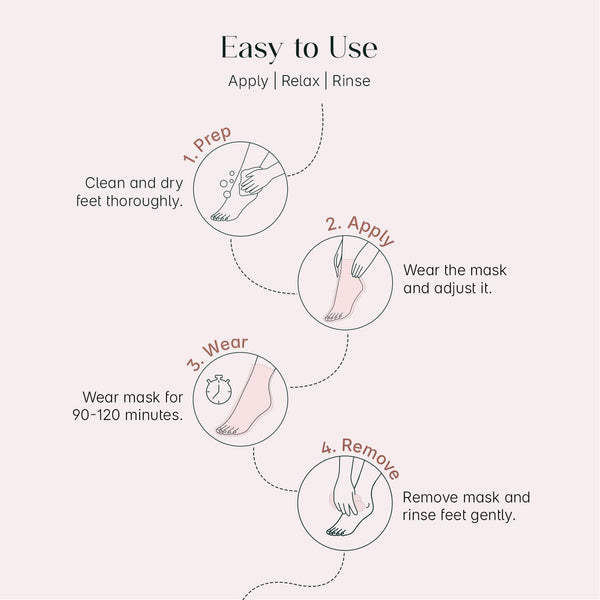 Easy to Use

Apply | Relax | Rinse

1. Prep

Clean and dry feet thoroughly.

2. Apply

Wear the mask and adjust it.

3. Wear

Wear mask for 90-120 minutes.

4. Remove

Remove mask and rinse feet gently.