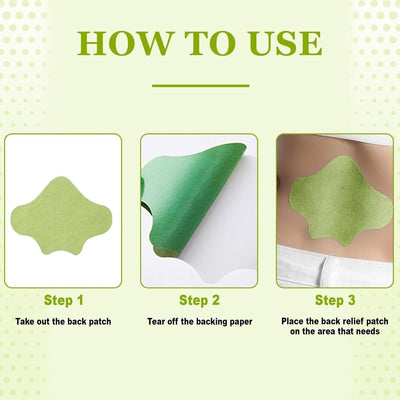 HOW TO USE

Step 1
Take out the back patch

Step 2
Tear off the backing paper

Step 3
Place the back relief patch on the area that needs